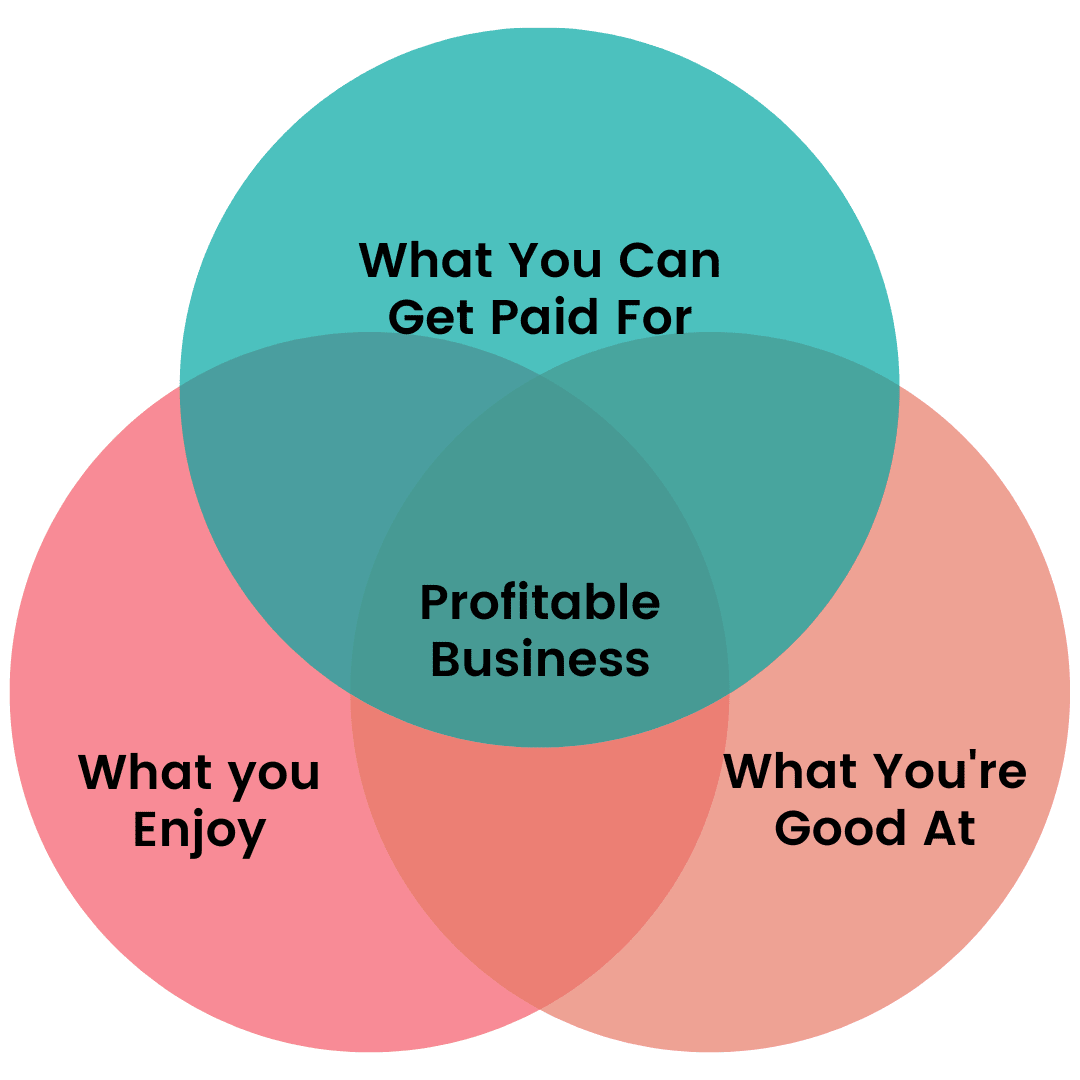 What You Can Get Paid For

Profitable Business

What you Enjoy

What You're Good At